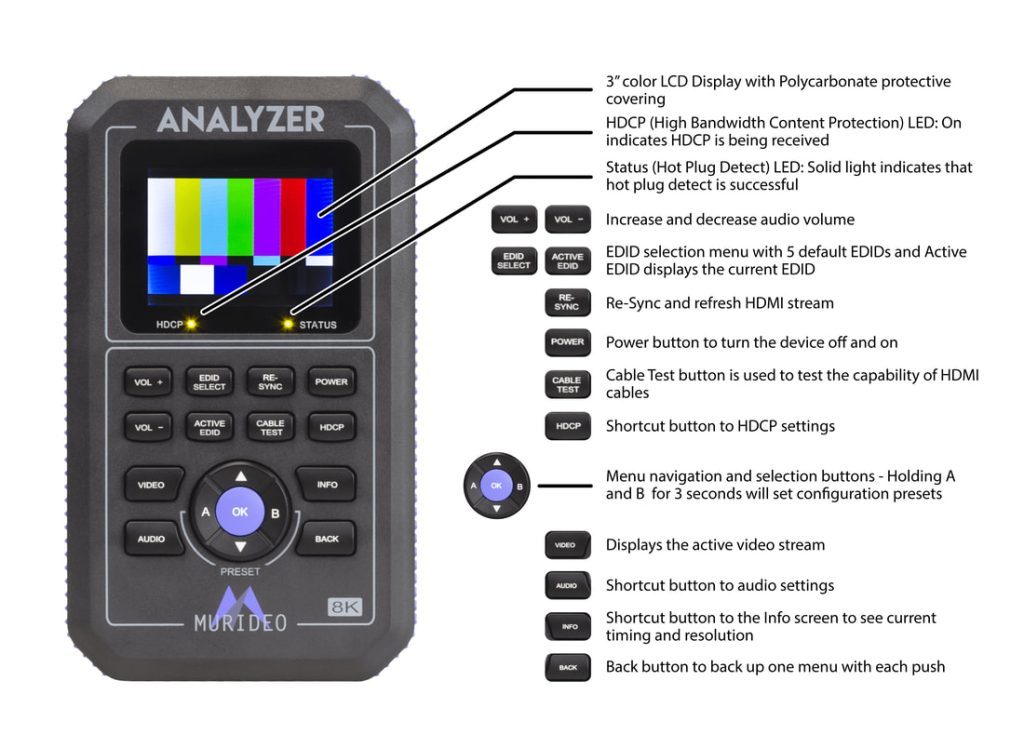 ANALYZER

HDCP STATUS

VOL + EDID SELECT RE-SYNC POWER
VOL − ACTIVE EDID CABLE TEST HDCP
VIDEO INFO
A OK B
AUDIO BACK
PRESET

MURIDEO 8K

3" color LCD Display with Polycarbonate protective covering

HDCP (High Bandwidth Content Protection) LED: On indicates HDCP is being received

Status (Hot Plug Detect) LED: Solid light indicates that hot plug detect is successful

VOL + VOL − Increase and decrease audio volume

EDID SELECT ACTIVE EDID EDID selection menu with 5 default EDIDs and Active EDID displays the current EDID

RE-SYNC Re-Sync and refresh HDMI stream

POWER Power button to turn the device off and on

CABLE TEST Cable Test button is used to test the capability of HDMI cables

HDCP Shortcut button to HDCP settings

A OK B Menu navigation and selection buttons - Holding A and B for 3 seconds will set configuration presets

VIDEO Displays the active video stream

AUDIO Shortcut button to audio settings

INFO Shortcut button to the Info screen to see current timing and resolution

BACK Back button to back up one menu with each push